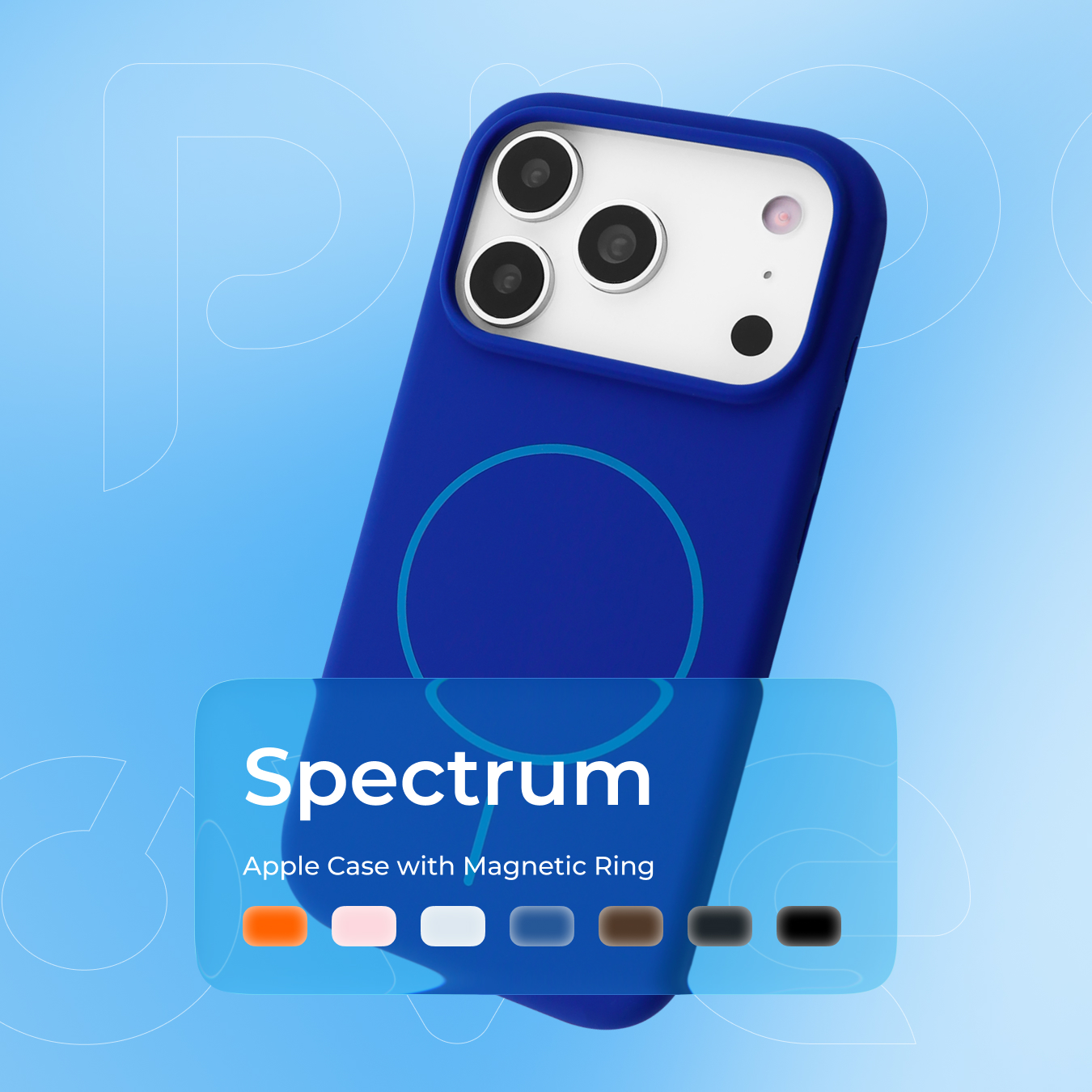 Spectrum

Apple Case with Magnetic Ring